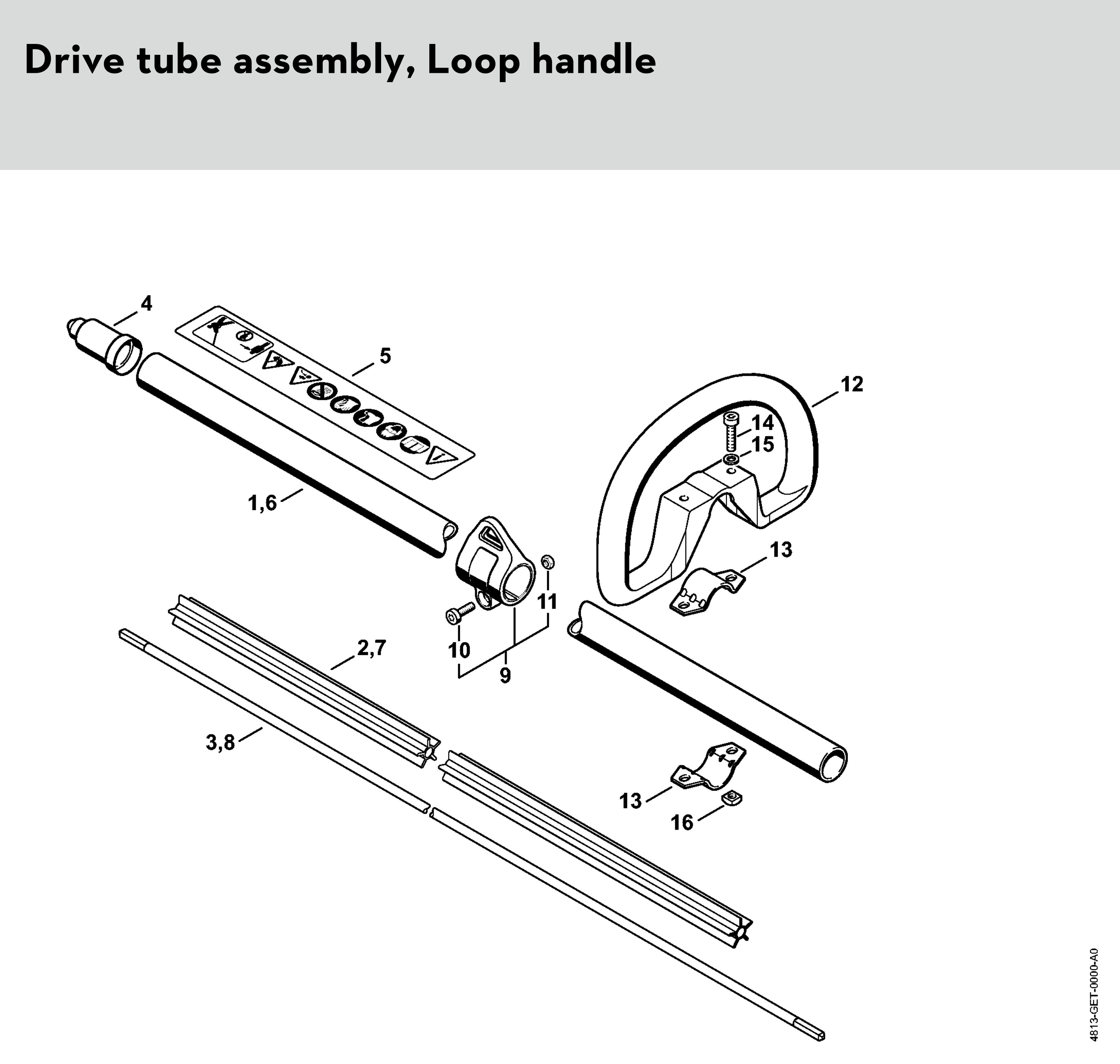 Drive tube assembly, Loop handle

4

5

12

14

15

1,6

13

11

10

9

2,7

3,8

13

16

4813-GET-0000-A0